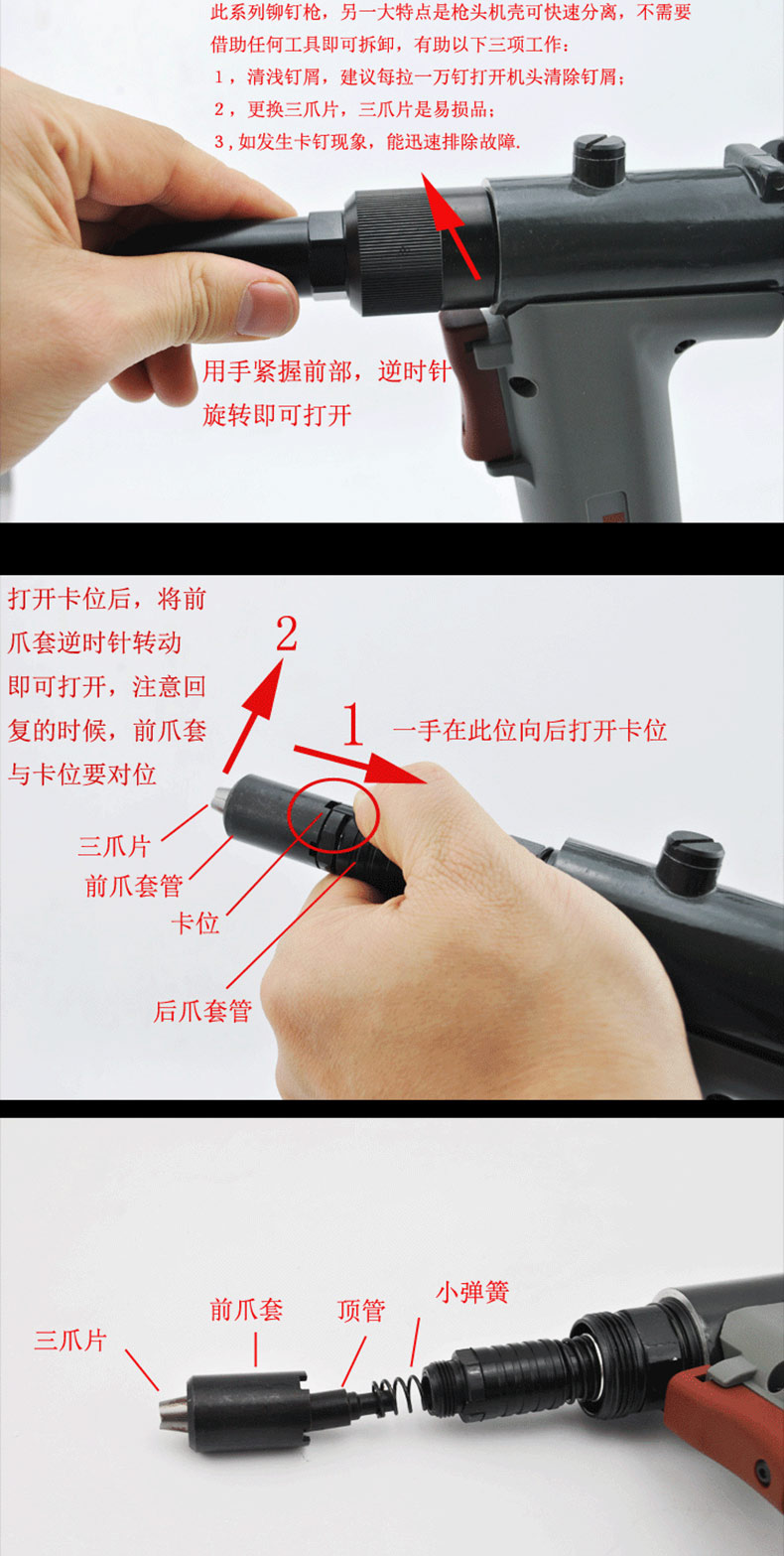 此系列铆钉枪，另一大特点是枪头机壳可快速分离，不需要借助任何工具即可拆卸，有助以下三项工作：
1，清浅钉屑，建议每拉一万钉打开机头清除钉屑；
2，更换三爪片，三爪片是易损品；
3，如发生卡钉现象，能迅速排除故障.

用手紧握前部，逆时针旋转即可打开

打开卡位后，将前爪套逆时针转动即可打开，注意回复的时候，前爪套与卡位要对位

2

1

一手在此位向后打开卡位

三爪片

前爪套管

卡位

后爪套管

三爪片

前爪套

顶管

小弹簧